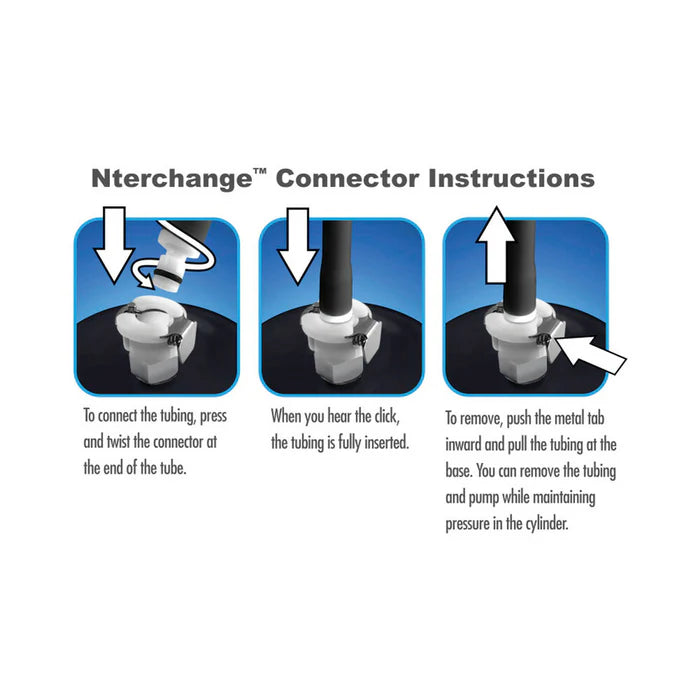 Nterchange™ Connector Instructions

To connect the tubing, press and twist the connector at the end of the tube.

When you hear the click, the tubing is fully inserted.

To remove, push the metal tab inward and pull the tubing at the base. You can remove the tubing and pump while maintaining pressure in the cylinder.